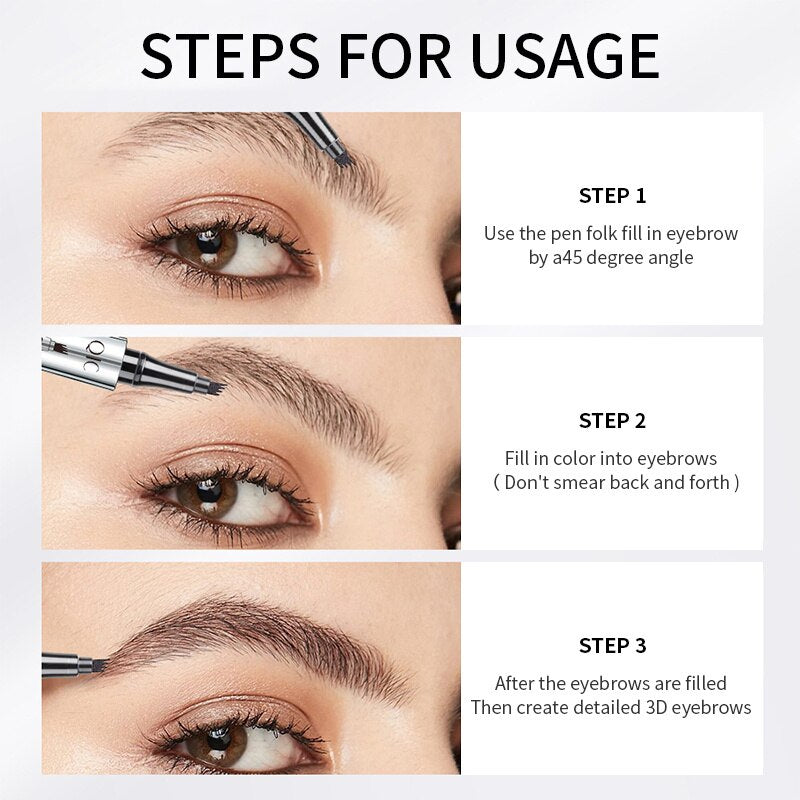 STEPS FOR USAGE

STEP 1

Use the pen folk fill in eyebrow by a45 degree angle

STEP 2

Fill in color into eyebrows ( Don't smear back and forth )

STEP 3

After the eyebrows are filled Then create detailed 3D eyebrows