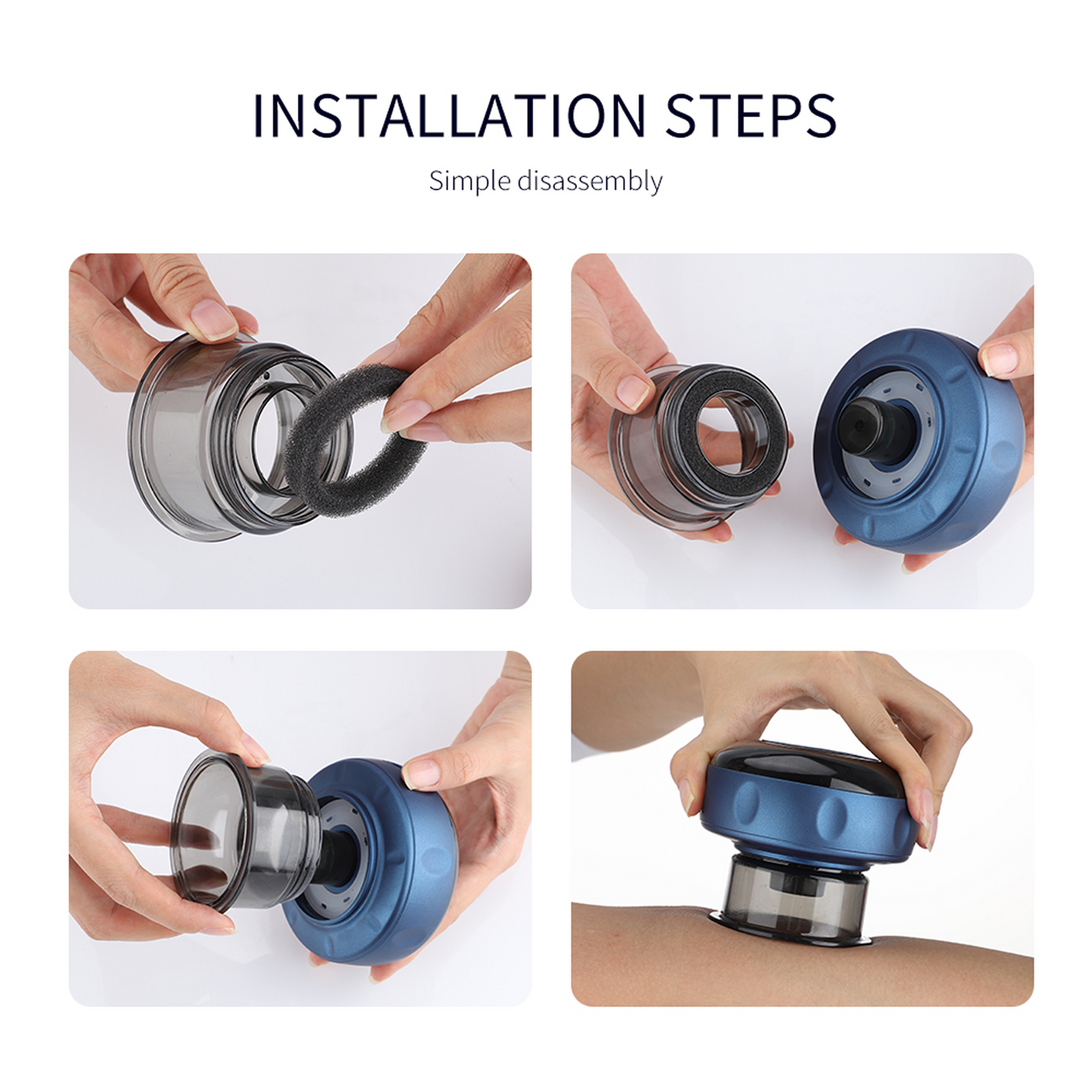 INSTALLATION STEPS

Simple disassembly